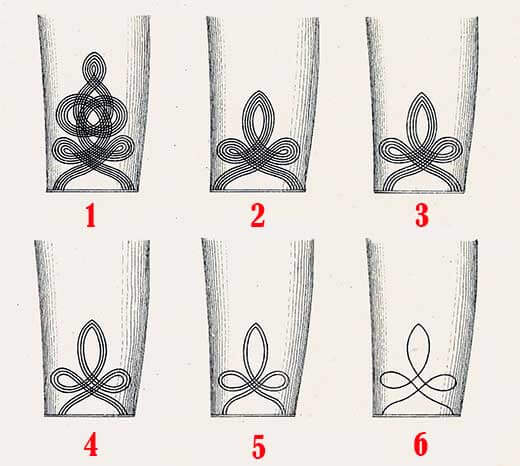 1
2
3
4
5
6