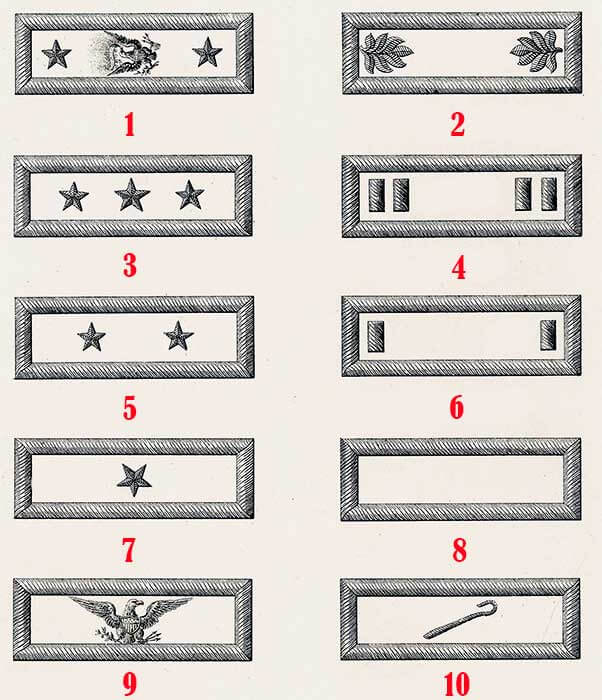 1

2

3

4

5

6

7

8

9

10